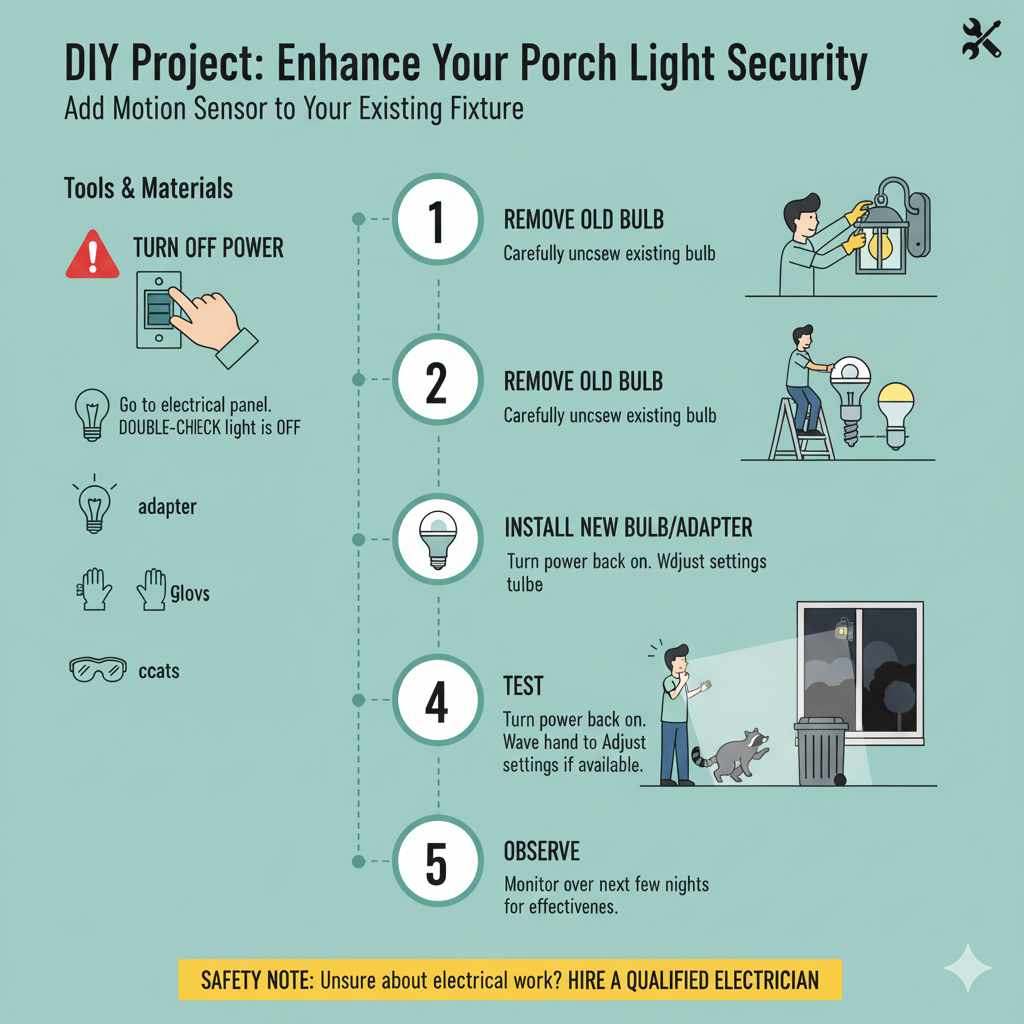 DIY Project: Enhance Your Porch Light Security
Add Motion Sensor to Your Existing Fixture

Tools & Materials

TURN OFF POWER

Go to electrical panel. DOUBLE-CHECK light is OFF

adapter

Glovs

ccats

1 REMOVE OLD BULB
Carefully uncsew existing bulb

2 REMOVE OLD BULB
Carefully uncsew existing bulb

INSTALL NEW BULB/ADAPTER
Turn power back on. Wdjust settings tulbe

4 TEST
Turn power back on. Wave hand to Adjust settings if available.

5 OBSERVE
Monitor over next few nights for effectivenes.

SAFETY NOTE: Unsure about electrical work? HIRE A QUALIFIED ELECTRICIAN