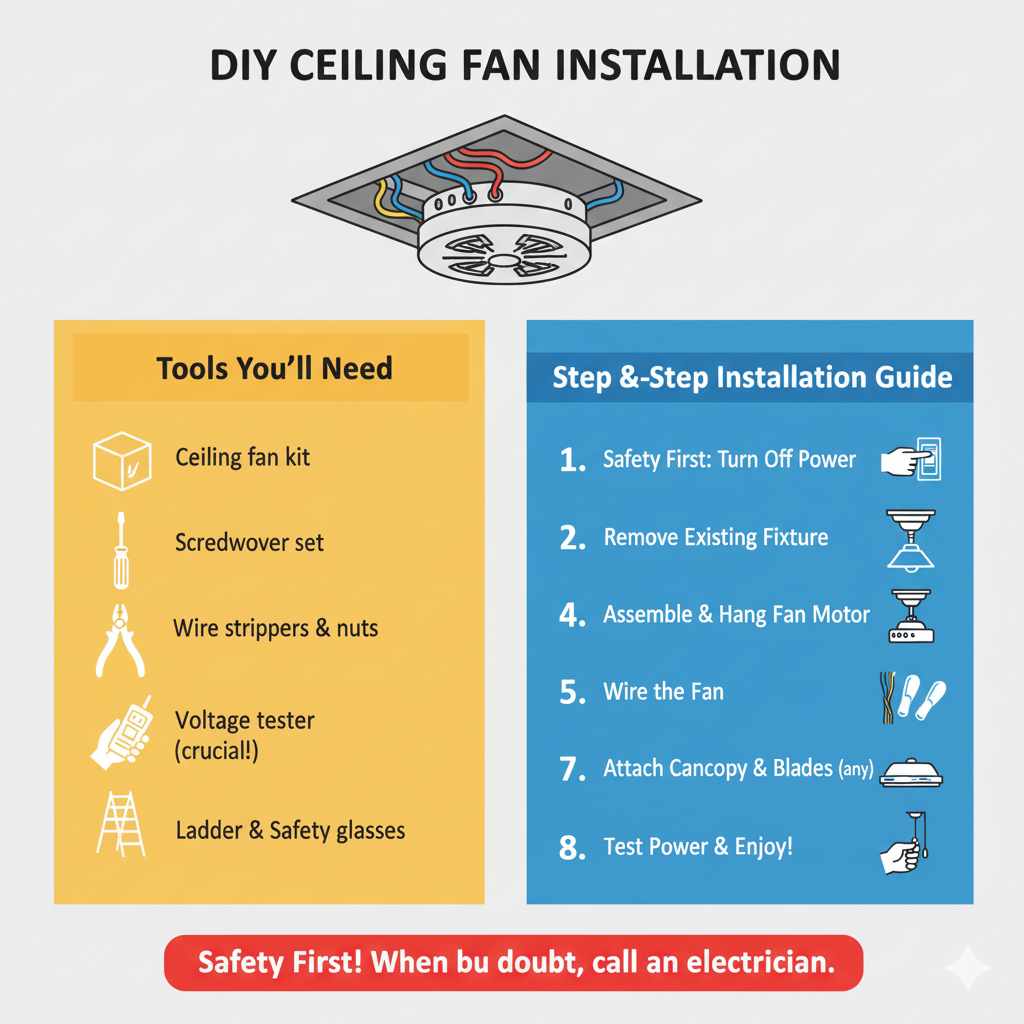 DIY CEILING FAN INSTALLATION

Tools You'll Need

Ceiling fan kit

Scredwover set

Wire strippers & nuts

Voltage tester (crucial!)

Ladder & Safety glasses

Step &-Step Installation Guide

1. Safety First: Turn Off Power

2. Remove Existing Fixture

4. Assemble & Hang Fan Motor

5. Wire the Fan

7. Attach Cancopy & Blades (any)

8. Test Power & Enjoy!

Safety First! When bu doubt, call an electrician.