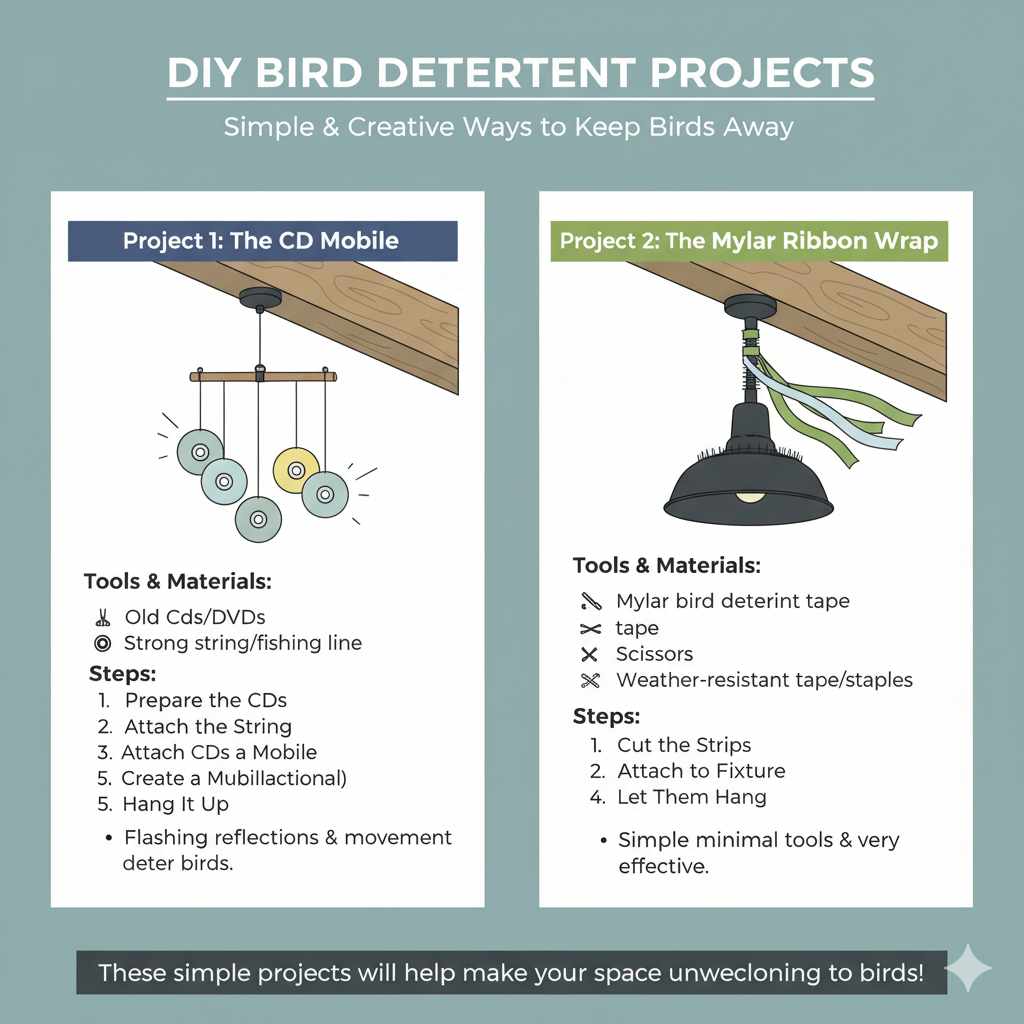 DIY BIRD DETERTENT PROJECTS

Simple & Creative Ways to Keep Birds Away

Project 1: The CD Mobile

Tools & Materials:

Old Cds/DVDs
Strong string/fishing line

Steps:

1. Prepare the CDs
2. Attach the String
3. Attach CDs a Mobile
5. Create a Mubillactional)
5. Hang It Up

• Flashing reflections & movement deter birds.

Project 2: The Mylar Ribbon Wrap

Tools & Materials:

Mylar bird deterint tape
tape
Scissors
Weather-resistant tape/staples

Steps:

1. Cut the Strips
2. Attach to Fixture
4. Let Them Hang

• Simple minimal tools & very effective.

These simple projects will help make your space unwecloning to birds!