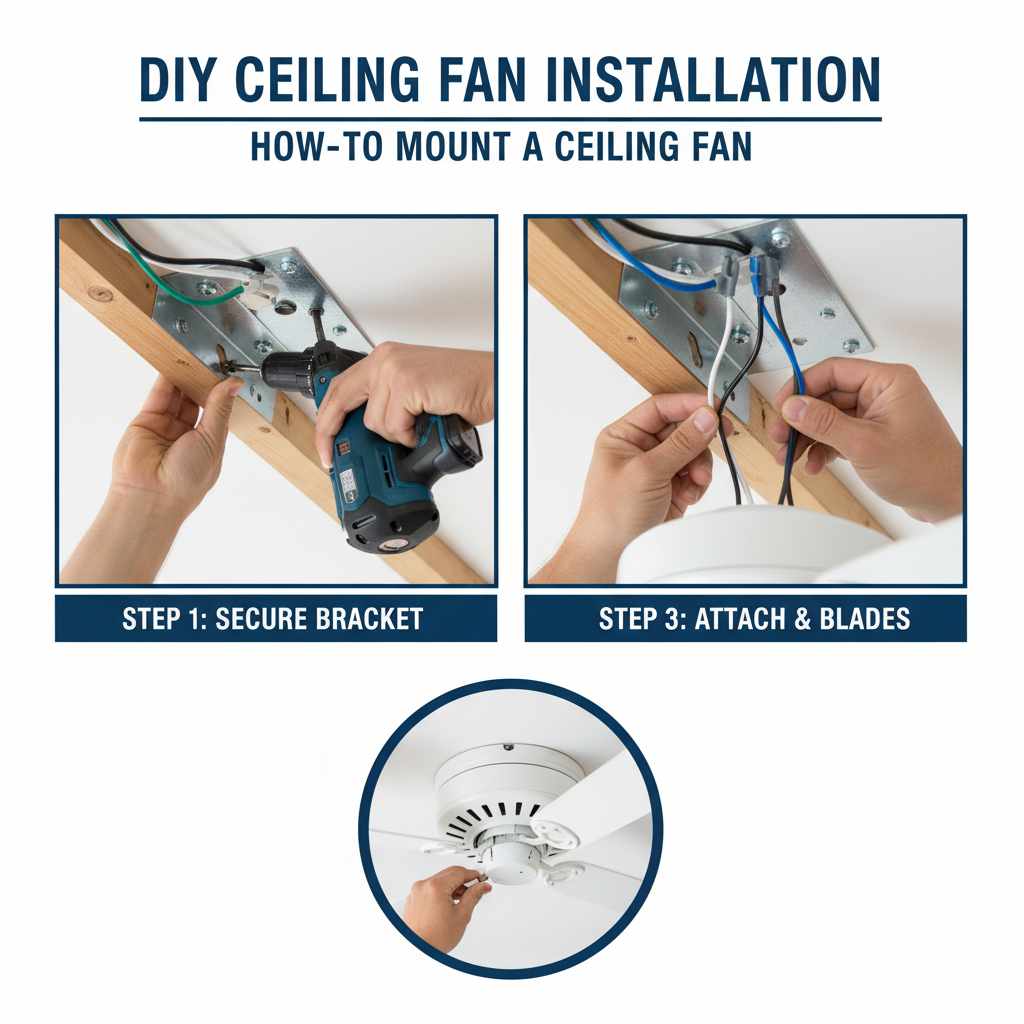 DIY CEILING FAN INSTALLATION

HOW-TO MOUNT A CEILING FAN

STEP 1: SECURE BRACKET

STEP 3: ATTACH & BLADES