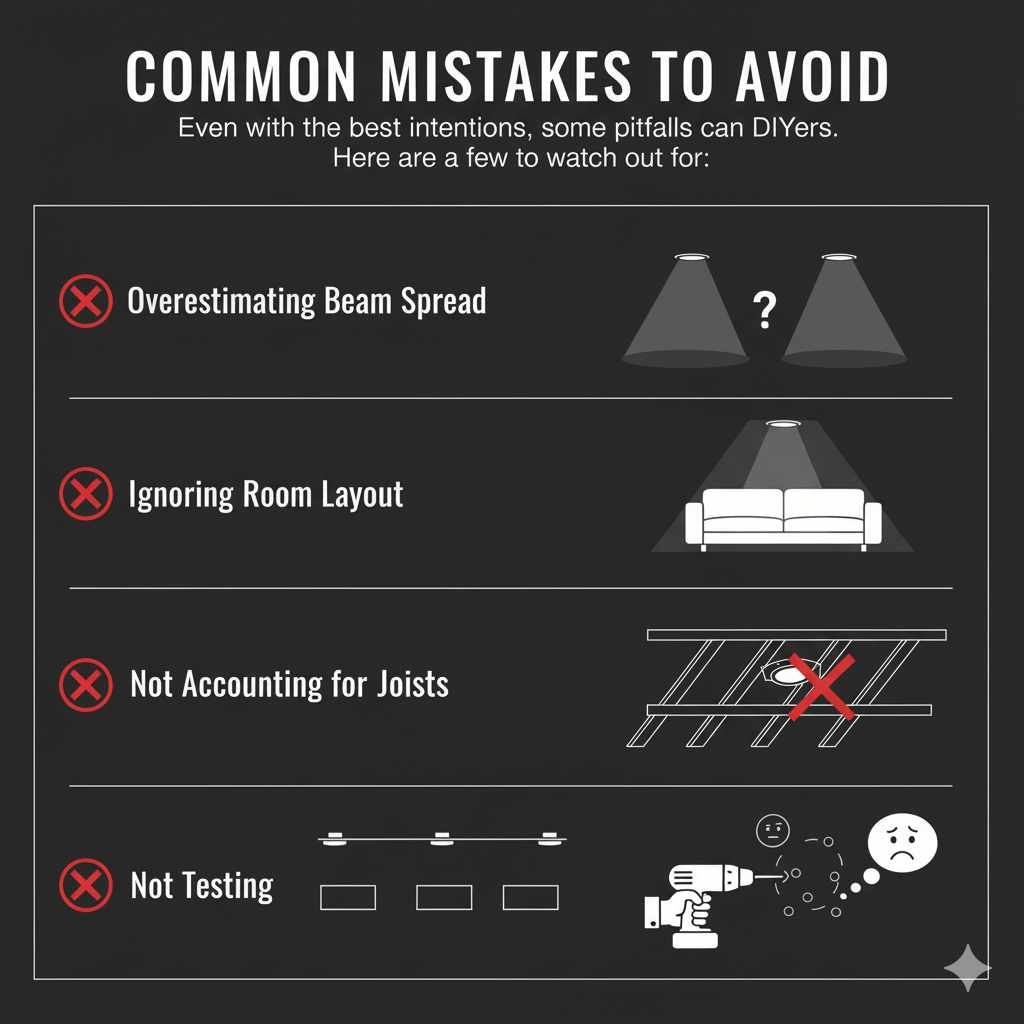 COMMON MISTAKES TO AVOID

Even with the best intentions, some pitfalls can DIYers. Here are a few to watch out for:

Overestimating Beam Spread

?

Ignoring Room Layout

Not Accounting for Joists

Not Testing