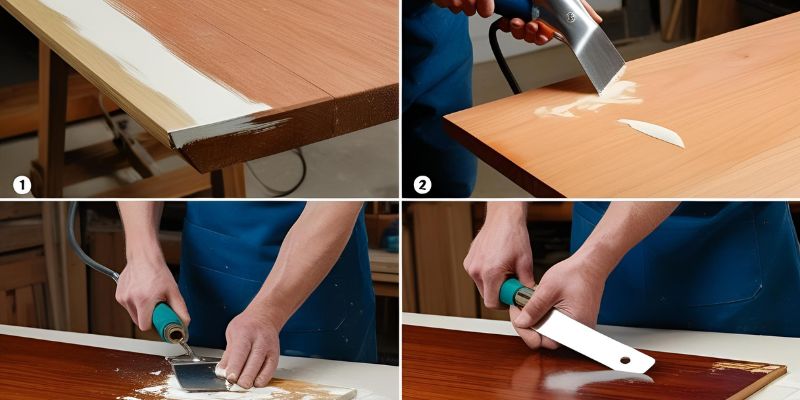 1

2